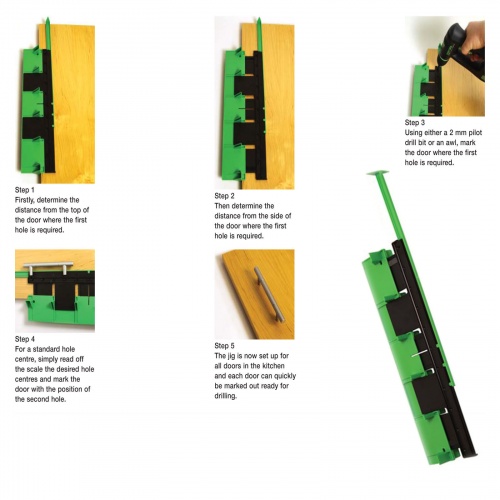 Step 1
Firstly, determine the distance from the top of the door where the first hole is required.

Step 2
Then determine the distance from the side of the door where the first hole is required.

Step 3
Using either a 2 mm pilot drill bit or an awl, mark the door where the first hole is required.

Step 4
For a standard hole centre, simply read off the scale the desired hole centres and mark the door with the position of the second hole.

Step 5
The jig is now set up for all doors in the kitchen and each door can quickly be marked out ready for drilling.